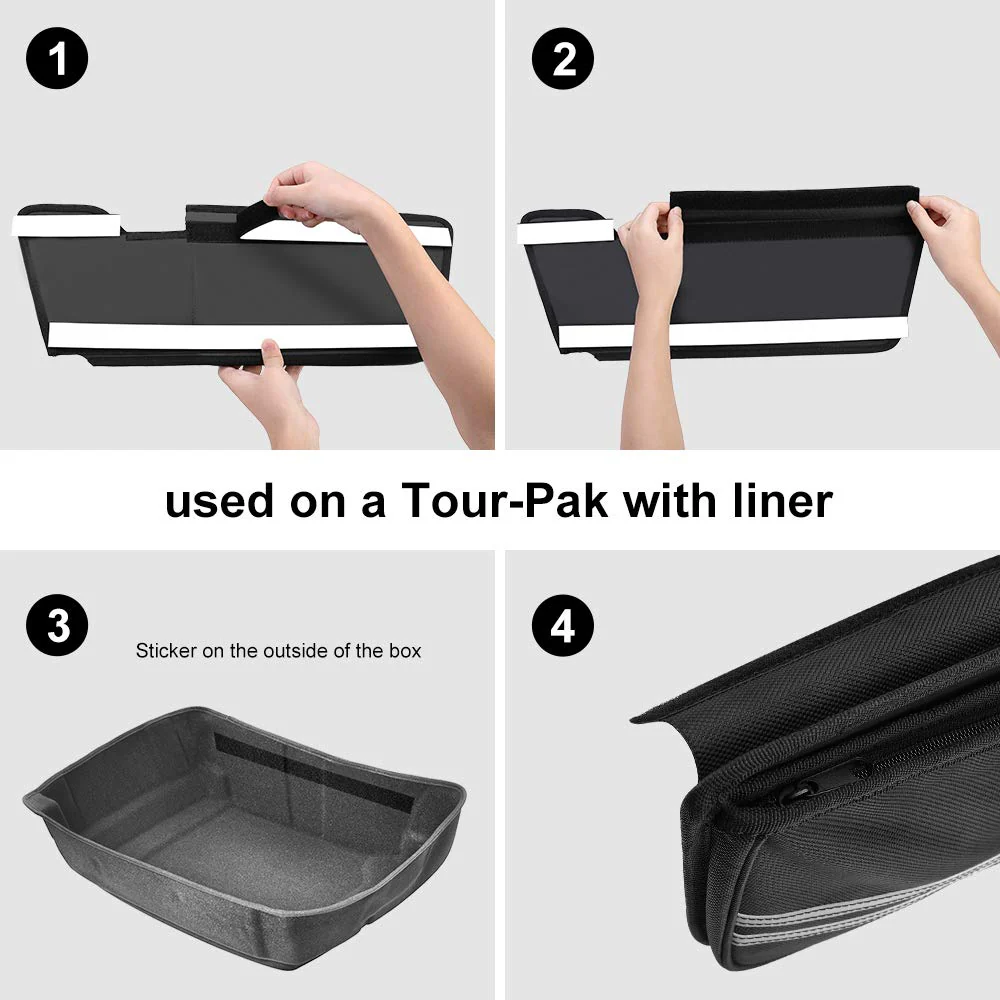 1

2

used on a Tour-Pak with liner

3

Sticker on the outside of the box

4