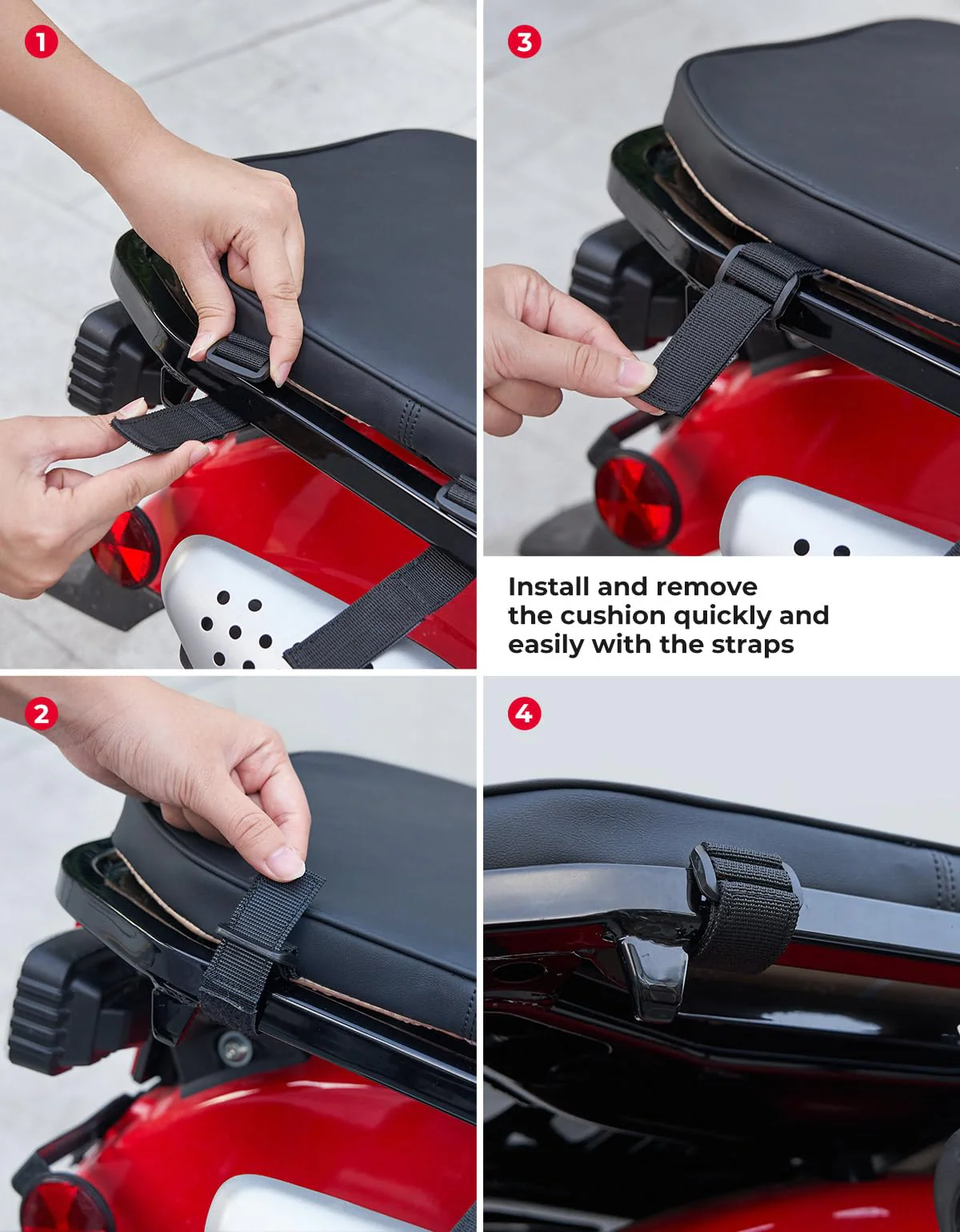 1

3

Install and remove the cushion quickly and easily with the straps

2

4